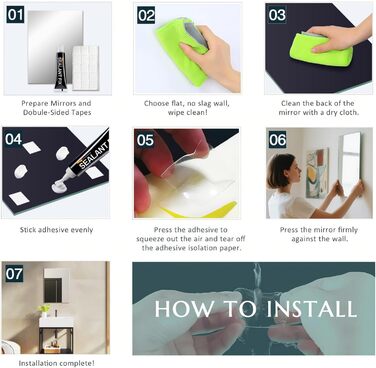 01

SEALANT FIX

Prepare Mirrors and Dobule-Sided Tapes

02

Choose flat, no slag wall, wipe clean!

03

Clean the back of the mirror with a dry cloth.

04

SEALANT

Stick adhesive evenly

05

Press the adhesive to squeeze out the air and tear off the adhesive isolation paper.

06

Press the mirror firmly against the wall.

07

Installation complete!

HOW TO INSTALL