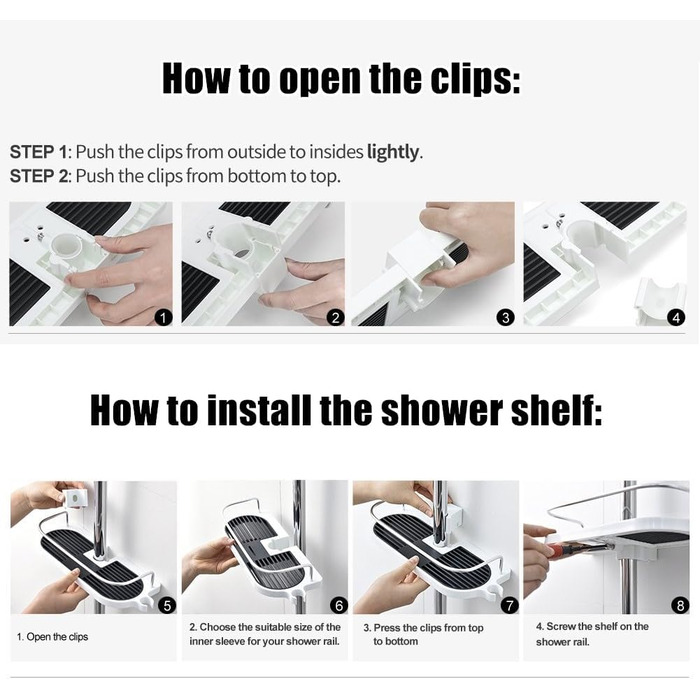 How to open the clips:

STEP 1: Push the clips from outside to insides lightly.
STEP 2: Push the clips from bottom to top.

1 2 3 4

How to install the shower shelf:

5 6 7 8

1. Open the clips

2. Choose the suitable size of the inner sleeve for your shower rail.

3. Press the clips from top to bottom

4. Screw the shelf on the shower rail.