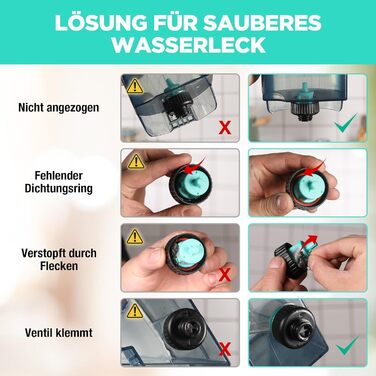 LÖSUNG FÜR SAUBERES WASSERLECK

Nicht angezogen

Fehlender Dichtungsring

Verstopft durch Flecken

Ventil klemmt