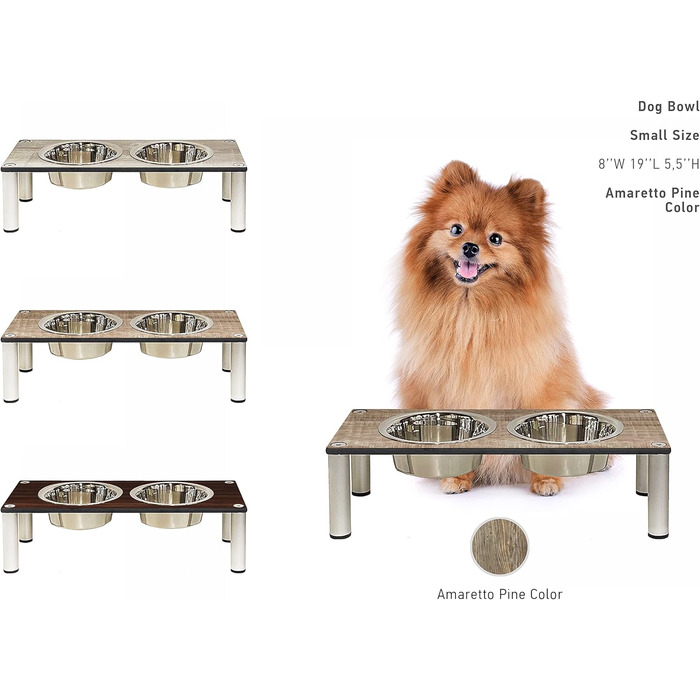 Dog Bowl

Small Size

8''W 19''L 5,5''H

Amaretto Pine Color

Amaretto Pine Color