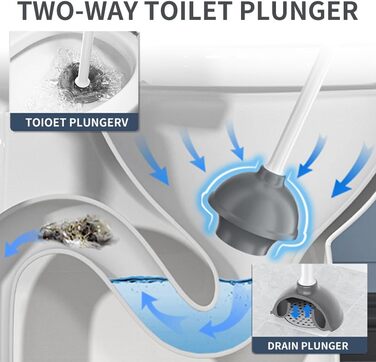 TWO-WAY TOILET PLUNGER

TOIOET PLUNGERV

DRAIN PLUNGER