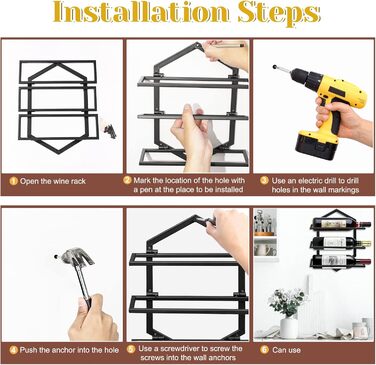 Installation Steps

1 Open the wine rack

2 Mark the location of the hole with a pen at the place to be installed

3 Use an electric drill to drill holes in the wall markings

4 Push the anchor into the hole

5 Use a screwdriver to screw the screws into the wall anchors

6 Can use