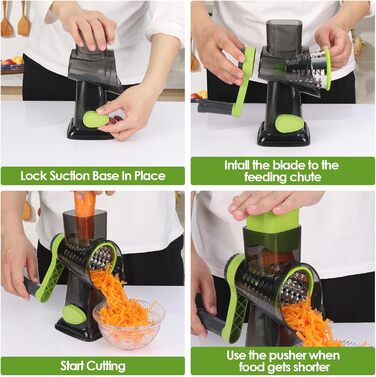 Lock Suction Base In Place

Intall the blade to the feeding chute

Start Cutting

Use the pusher when food gets shorter