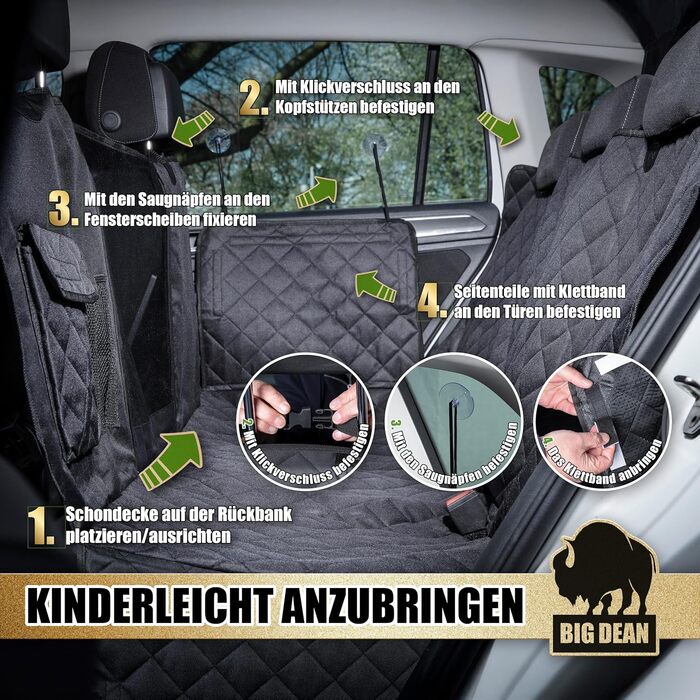 2. Mit Klickverschluss an den Kopfstützen befestigen

3. Mit den Saugnäpfen an den Fensterscheiben fixieren

4. Seitenteile mit Klettband an den Türen befestigen

2. Mit Klickverschluss befestigen

3. Mit den Saugnäpfen befestigen

4. Das Klettband anbringen

1. Schondecke auf der Rückbank platzieren/ausrichten

KINDERLEICHT ANZUBRINGEN

BIG DEAN