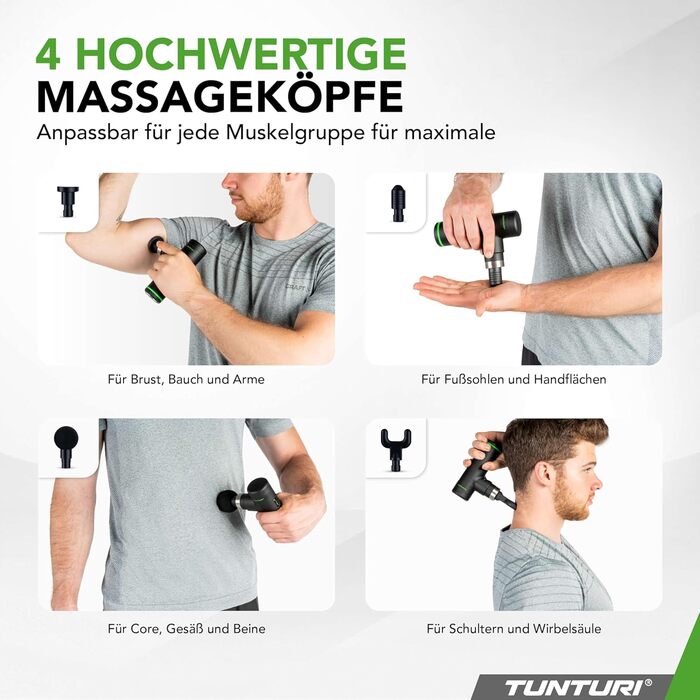 4 HOCHWERTIGE
MASSAGEKÖPFE
Anpassbar für jede Muskelgruppe für maximale

CRAFT

Für Brust, Bauch und Arme

Für Fußsohlen und Handflächen

Für Core, Gesäß und Beine

Für Schultern und Wirbelsäule

TUNTURI®