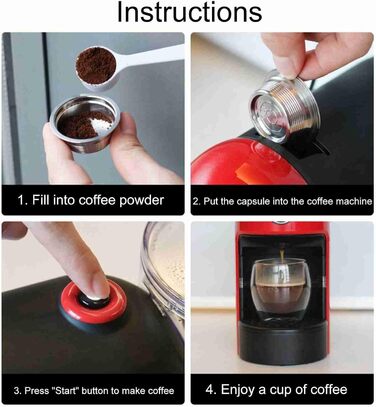 Instructions

1. Fill into coffee powder

2. Put the capsule into the coffee machine

3. Press "Start" button to make coffee

4. Enjoy a cup of coffee