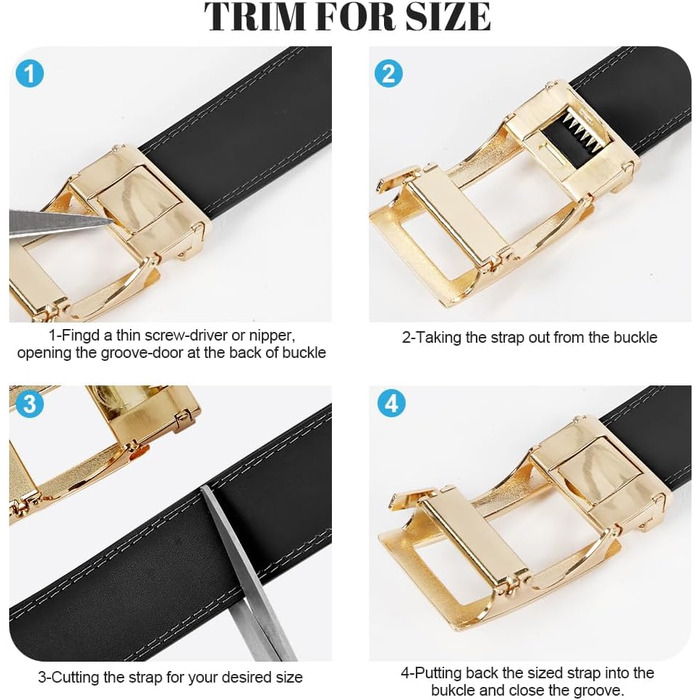 TRIM FOR SIZE

1

1-Fingd a thin screw-driver or nipper, opening the groove-door at the back of buckle

2

2-Taking the strap out from the buckle

3

3-Cutting the strap for your desired size

4

4-Putting back the sized strap into the bukcle and close the groove.