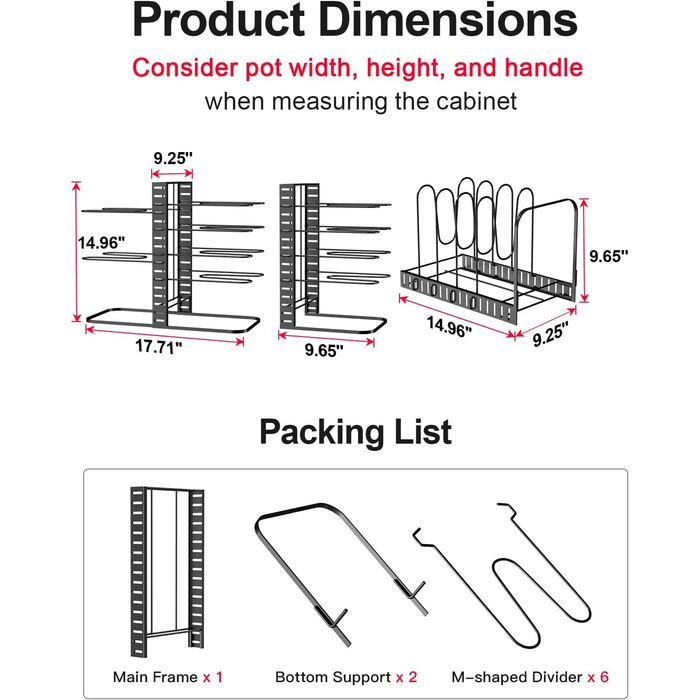 Product Dimensions

Consider pot width, height, and handle

when measuring the cabinet

9.25"

14.96"

17.71"

9.65"

9.65"

14.96"

9.25"

Packing List

Main Frame x 1

Bottom Support x 2

M-shaped Divider x 6