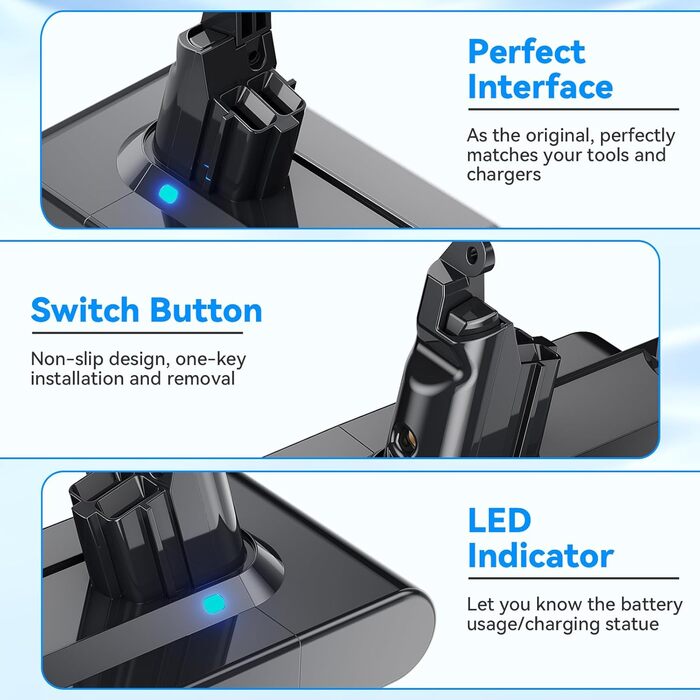 Perfect Interface

As the original, perfectly matches your tools and chargers

Switch Button

Non-slip design, one-key installation and removal

LED Indicator

Let you know the battery usage/charging statue