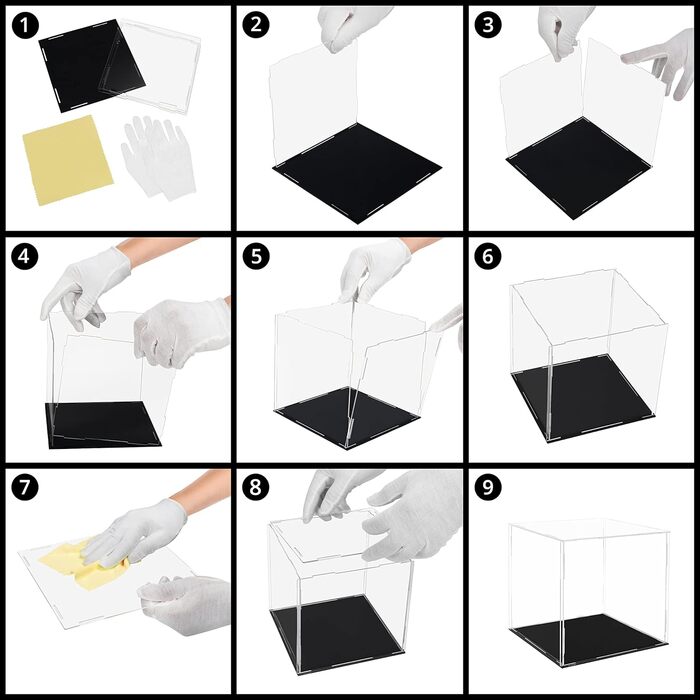 1

2

3

4

5

6

7

8

9