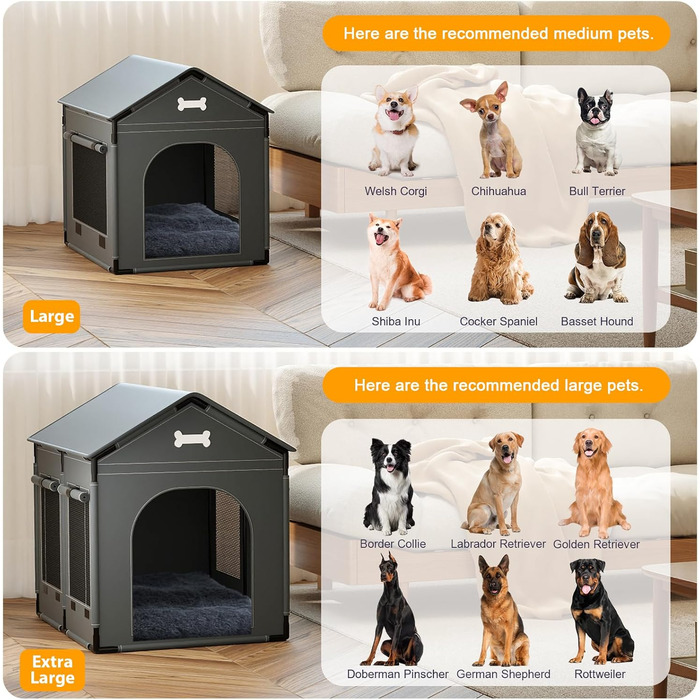 Here are the recommended medium pets.

Welsh Corgi
Chihuahua
Bull Terrier
Shiba Inu
Cocker Spaniel
Basset Hound

Large

Here are the recommended large pets.

Border Collie
Labrador Retriever
Golden Retriever
Doberman Pinscher
German Shepherd
Rottweiler

Extra Large