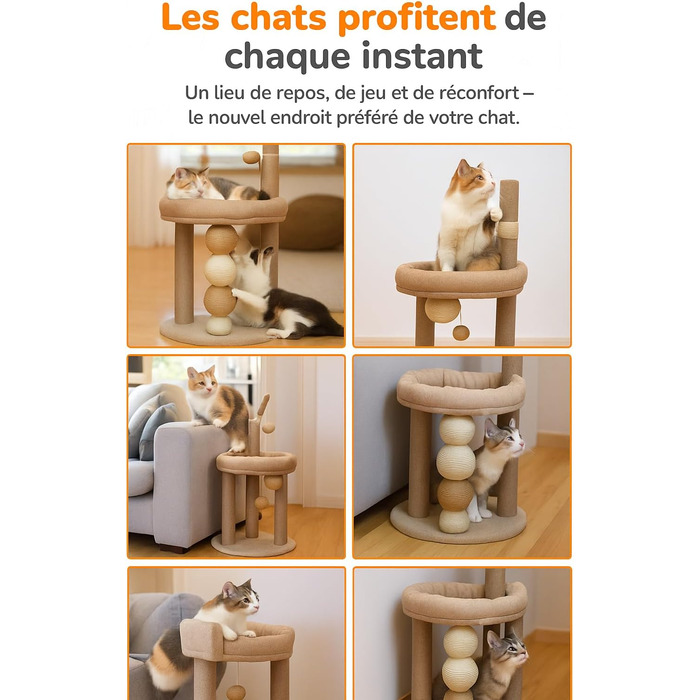 Les chats profitent de chaque instant

Un lieu de repos, de jeu et de réconfort – le nouvel endroit préféré de votre chat.