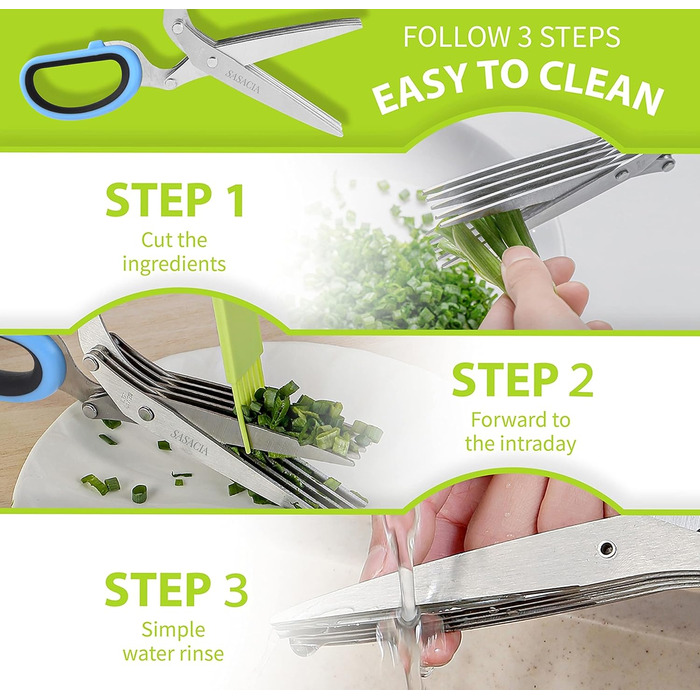 SASACIA

FOLLOW 3 STEPS
EASY TO CLEAN

STEP 1
Cut the ingredients

SASACIA

STEP 2
Forward to the intraday

STEP 3
Simple water rinse