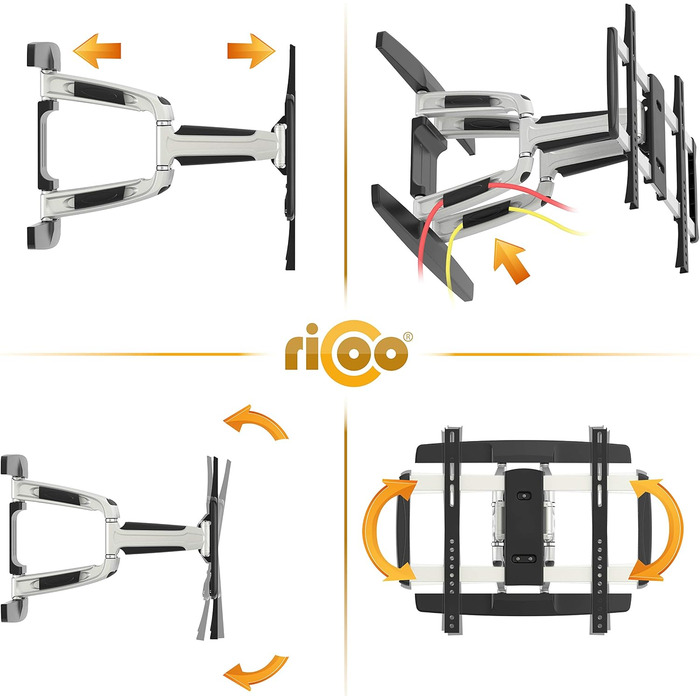 ricoo®