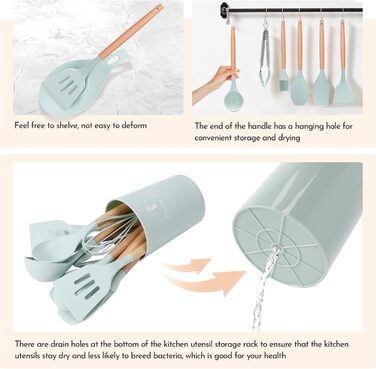 Feel free to shelve, not easy to deform

The end of the handle has a hanging hole for convenient storage and drying

There are drain holes at the bottom of the kitchen utensil storage rack to ensure that the kitchen utensils stay dry and less likely to breed bacteria, which is good for your health