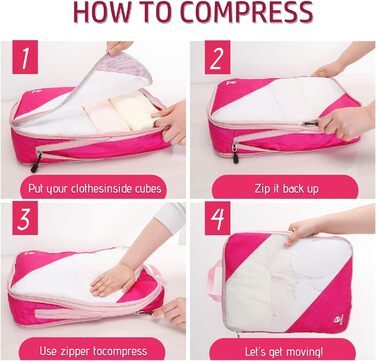 HOW TO COMPRESS

1

Put your clothesinside cubes

2

Zip it back up

3

Use zipper tocompress

4

Let's get moving!