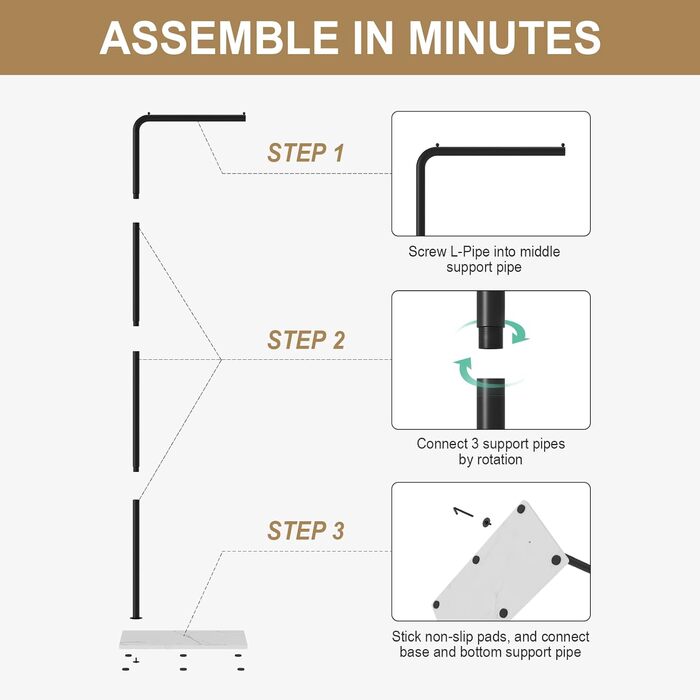 ASSEMBLE IN MINUTES

STEP 1

Screw L-Pipe into middle support pipe

STEP 2

Connect 3 support pipes by rotation

STEP 3

Stick non-slip pads, and connect base and bottom support pipe