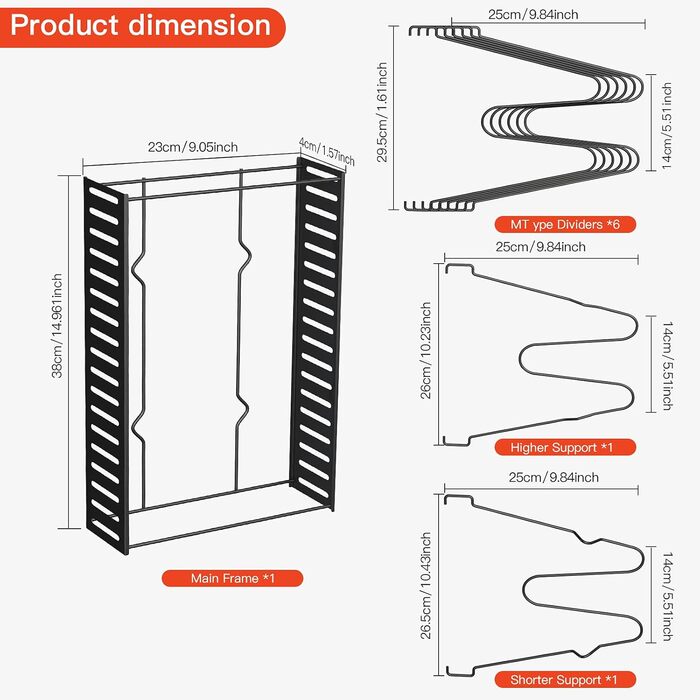 Product dimension

23cm/9.05inch

4cm/1.57inch

38cm/14.961inch

Main Frame *1

25cm/9.84inch

29.5cm/1.61inch

14cm/5.51inch

MT ype Dividers *6

25cm/9.84inch

26cm/10.23inch

14cm/5.51inch

Higher Support *1

25cm/9.84inch

26.5cm/10.43inch

14cm/5.51inch

Shorter Support *1