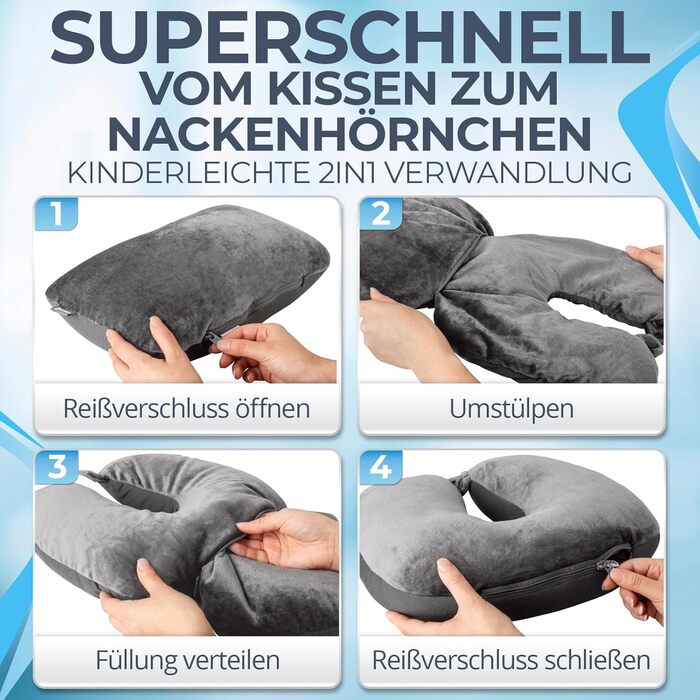 SUPERSCHNELL
VOM KISSEN ZUM NACKENHÖRNCHEN
KINDERLEICHTE 2IN1 VERWANDLUNG

1
Reißverschluss öffnen

2
Umstülpen

3
Füllung verteilen

4
Reißverschluss schließen