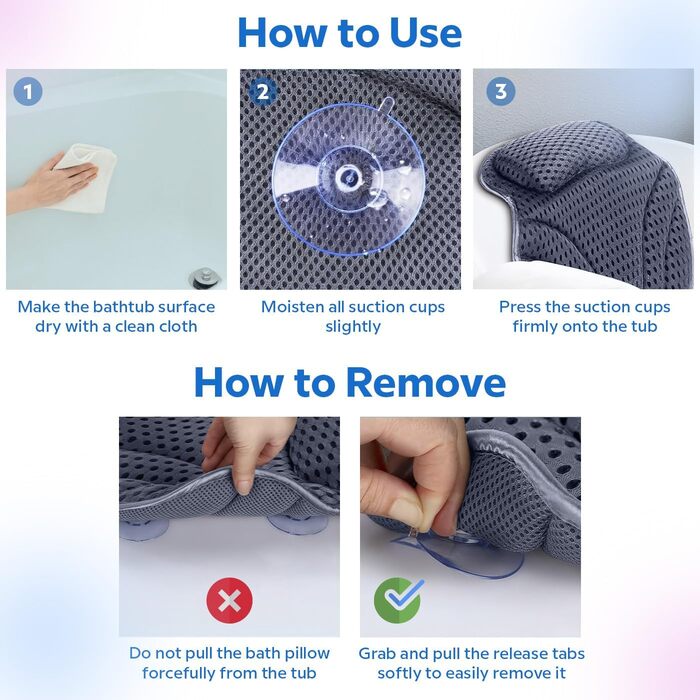 How to Use

1

Make the bathtub surface dry with a clean cloth

2

Moisten all suction cups slightly

3

Press the suction cups firmly onto the tub

How to Remove

Do not pull the bath pillow forcefully from the tub

Grab and pull the release tabs softly to easily remove it