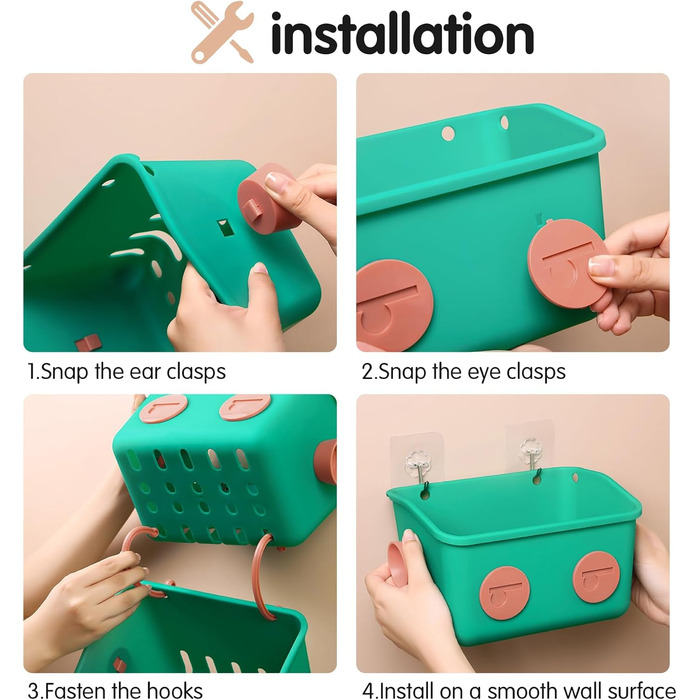 installation

1.Snap the ear clasps

2.Snap the eye clasps

3.Fasten the hooks

4.Install on a smooth wall surface