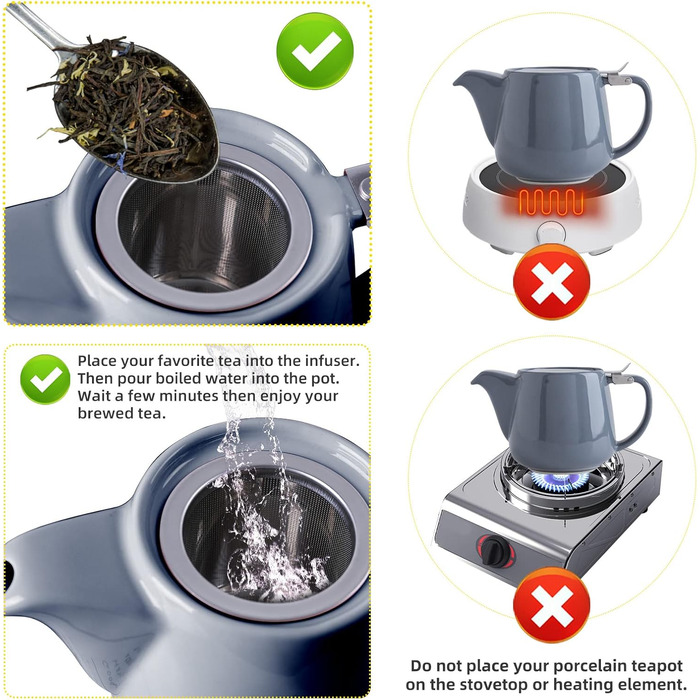 Place your favorite tea into the infuser. Then pour boiled water into the pot. Wait a few minutes then enjoy your brewed tea.

Do not place your porcelain teapot on the stovetop or heating element.