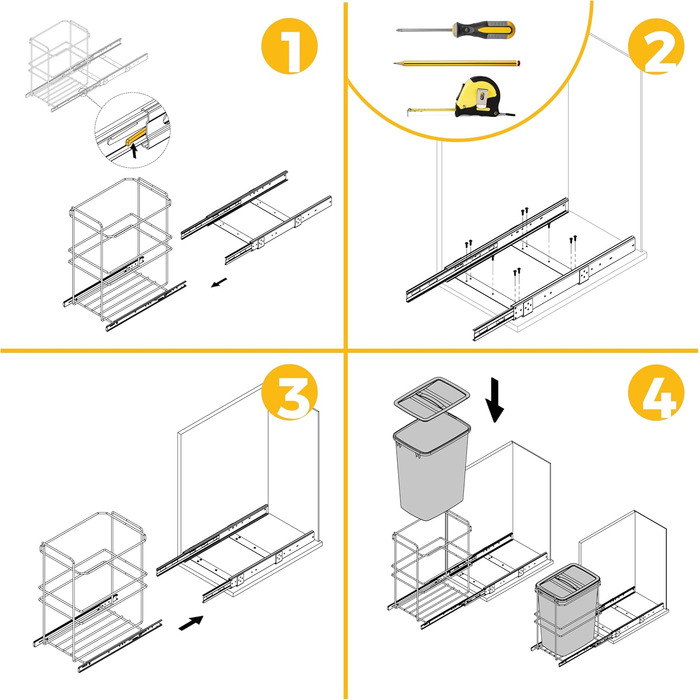 1

2

3

4