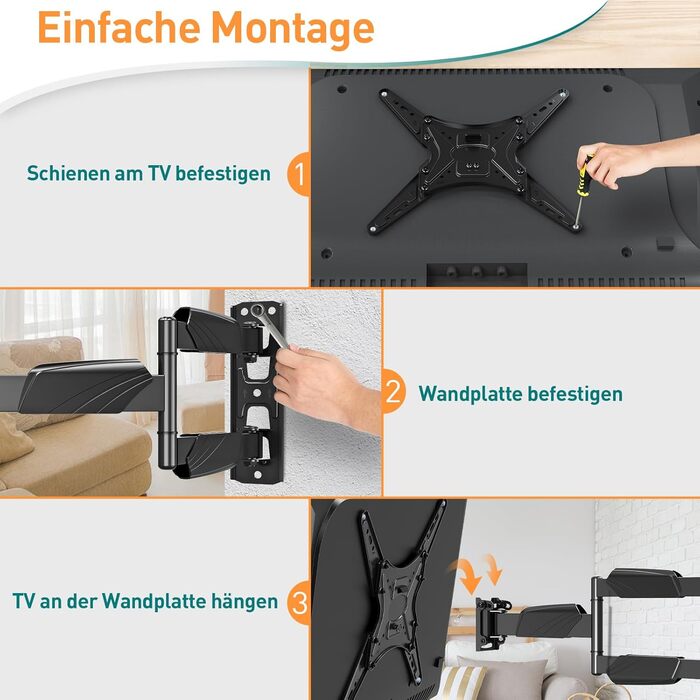 Einfache Montage

Schienen am TV befestigen

1

2

Wandplatte befestigen

TV an der Wandplatte hängen

3