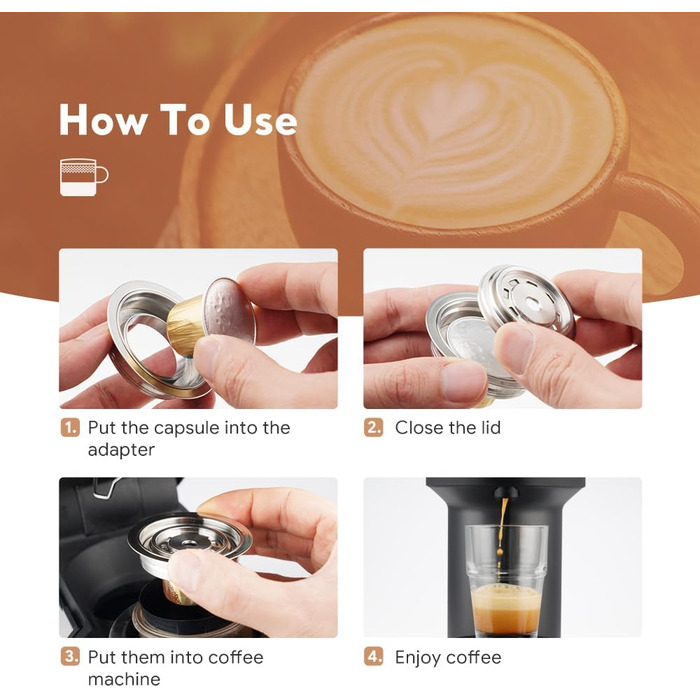 How To Use

1. Put the capsule into the adapter

2. Close the lid

3. Put them into coffee machine

4. Enjoy coffee