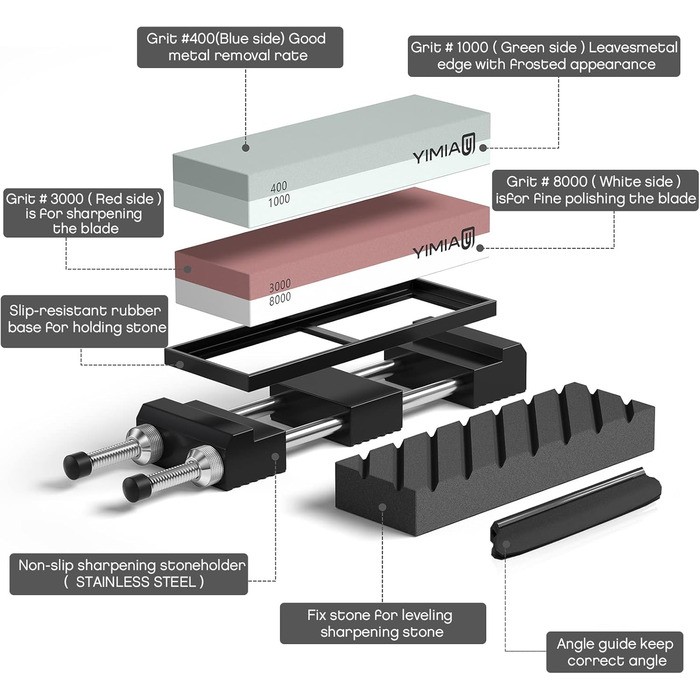 Grit #400(Blue side) Good metal removal rate

Grit # 1000 ( Green side ) Leavesmetal edge with frosted appearance

YIMIA

400
1000

Grit # 3000 ( Red side ) is for sharpening the blade

Grit # 8000 ( White side ) isfor fine polishing the blade

YIMIA

3000
8000

Slip-resistant rubber base for holding stone

Non-slip sharpening stoneholder ( STAINLESS STEEL )

Fix stone for leveling sharpening stone

Angle guide keep correct angle