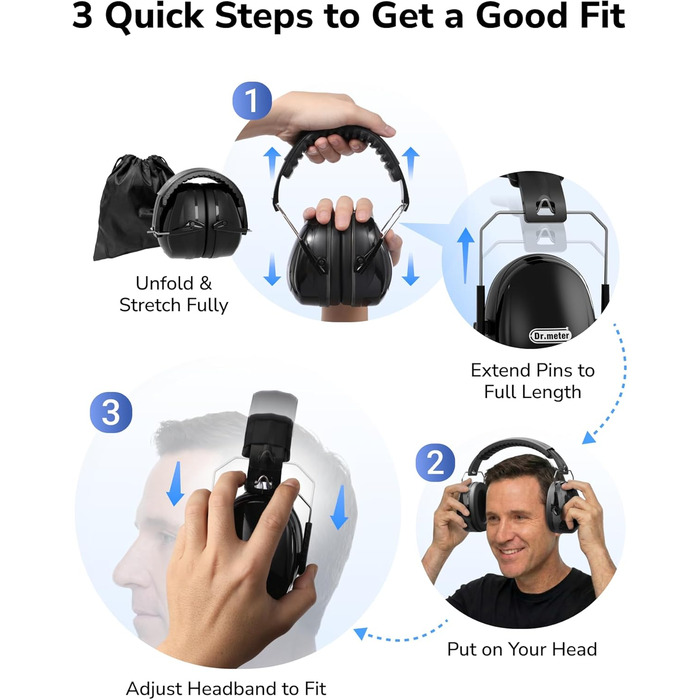 3 Quick Steps to Get a Good Fit

1

Unfold & Stretch Fully

Dr.meter

Extend Pins to Full Length

2

Put on Your Head

3

Adjust Headband to Fit