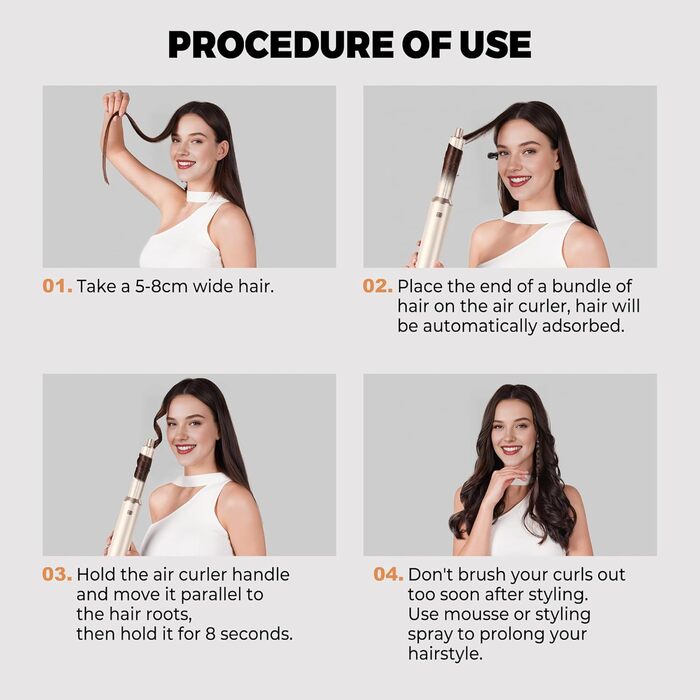 PROCEDURE OF USE

01. Take a 5-8cm wide hair.

02. Place the end of a bundle of hair on the air curler, hair will be automatically adsorbed.

03. Hold the air curler handle and move it parallel to the hair roots, then hold it for 8 seconds.

04. Don't brush your curls out too soon after styling. Use mousse or styling spray to prolong your hairstyle.