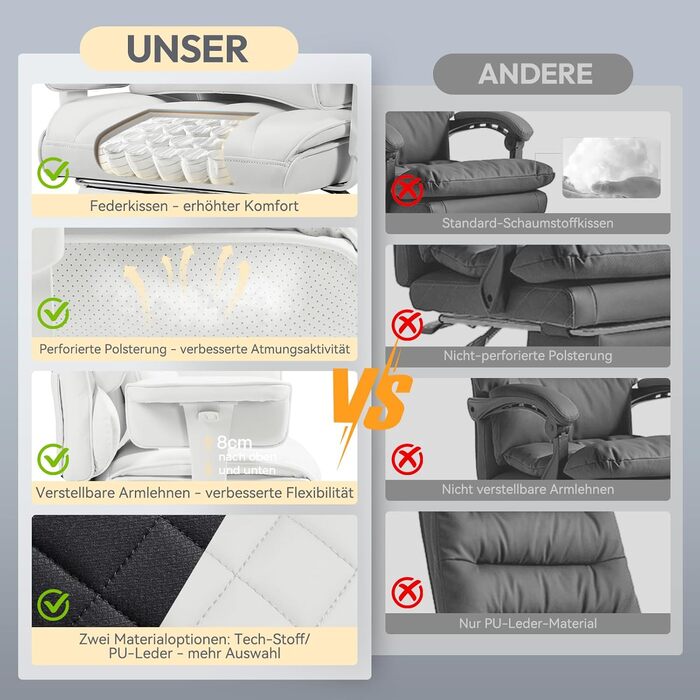 UNSER

Federkissen - erhöhter Komfort

Perforierte Polsterung - verbesserte Atmungsaktivität

8cm
nach oben
und unten

Verstellbare Armlehnen - verbesserte Flexibilität

Zwei Materialoptionen: Tech-Stoff/ PU-Leder - mehr Auswahl

VS

ANDERE

Standard-Schaumstoffkissen

Nicht-perforierte Polsterung

Nicht verstellbare Armlehnen

Nur PU-Leder-Material