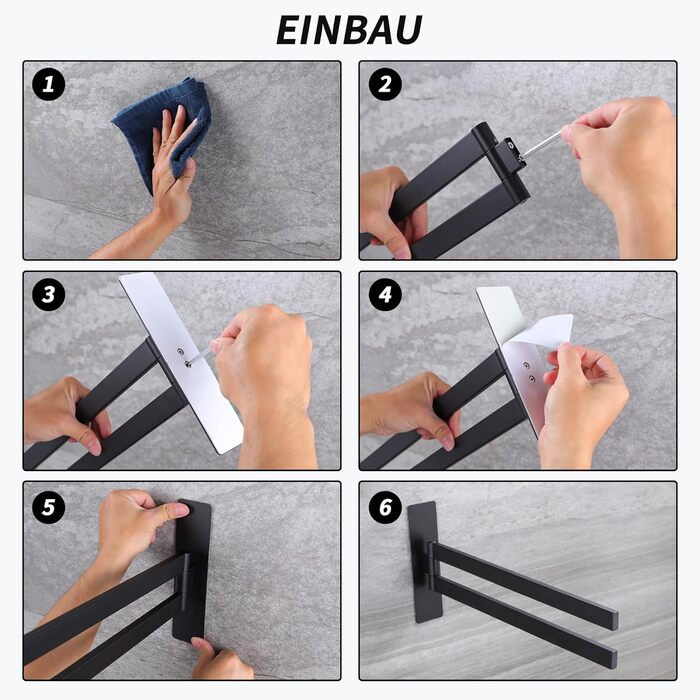 EINBAU

1

2

3

4

5

6