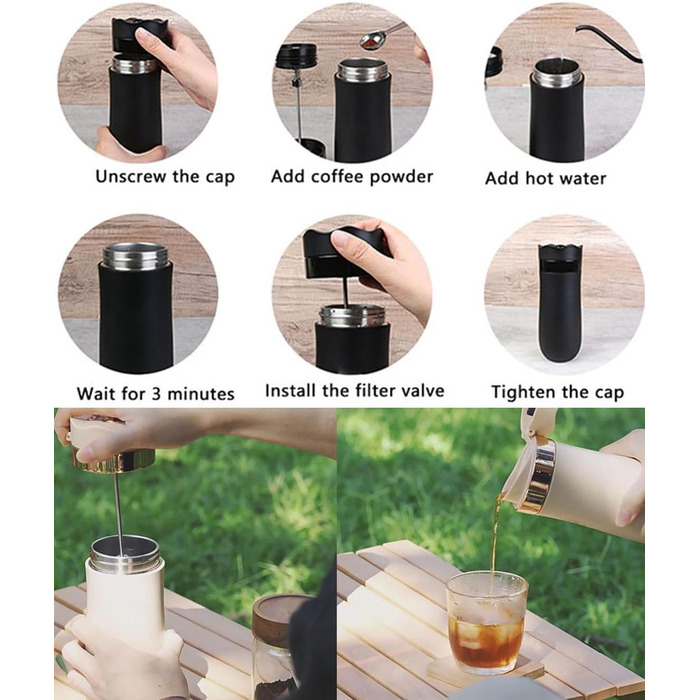 Unscrew the cap

Add coffee powder

Add hot water

Wait for 3 minutes

Install the filter valve

Tighten the cap