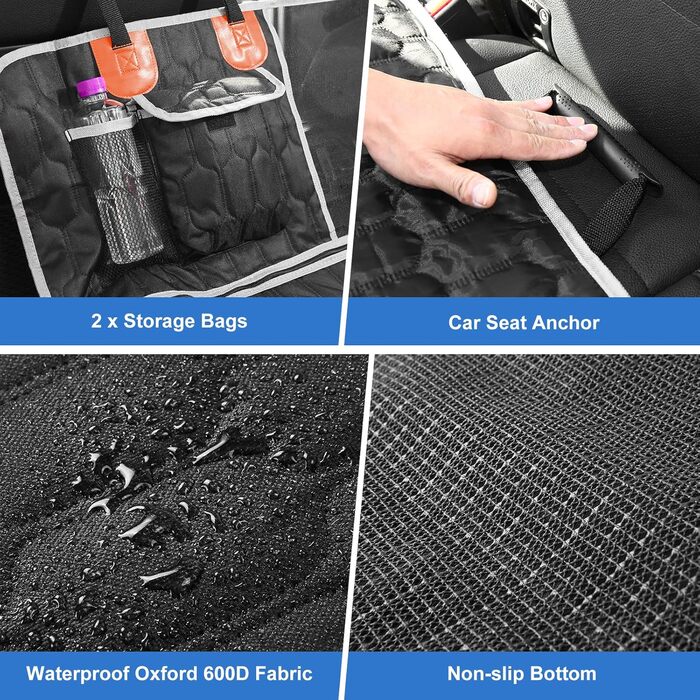 2 x Storage Bags

Car Seat Anchor

Waterproof Oxford 600D Fabric

Non-slip Bottom