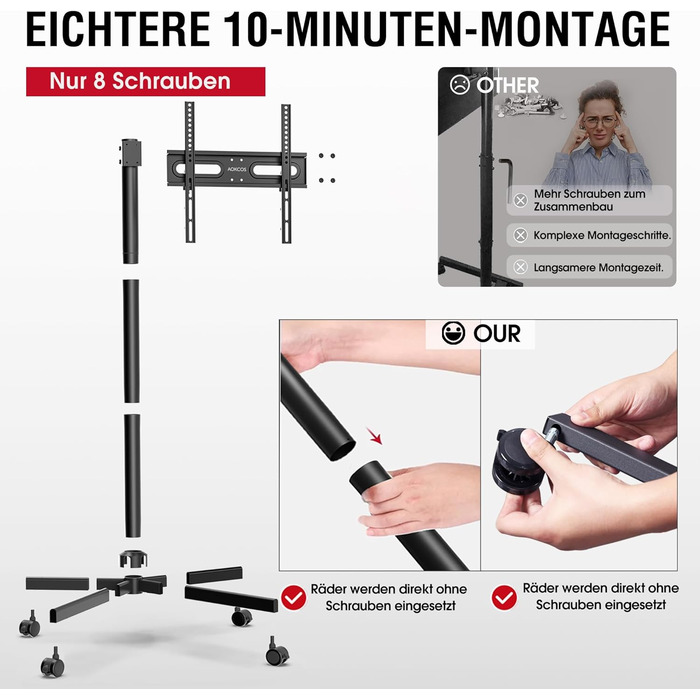 EICHTERE 10-MINUTEN-MONTAGE

Nur 8 Schrauben

AOKCOS

OTHER

Mehr Schrauben zum Zusammenbau

Komplexe Montageschritte.

Langsamere Montagezeit.

OUR

Räder werden direkt ohne Schrauben eingesetzt

Räder werden direkt ohne Schrauben eingesetzt