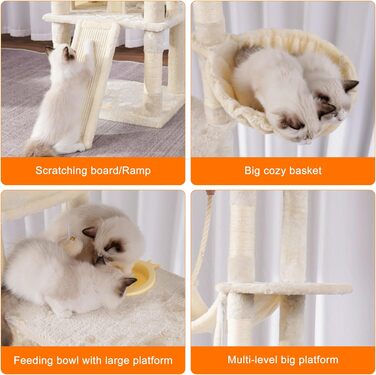 Scratching board/Ramp

Big cozy basket

Feeding bowl with large platform

Multi-level big platform