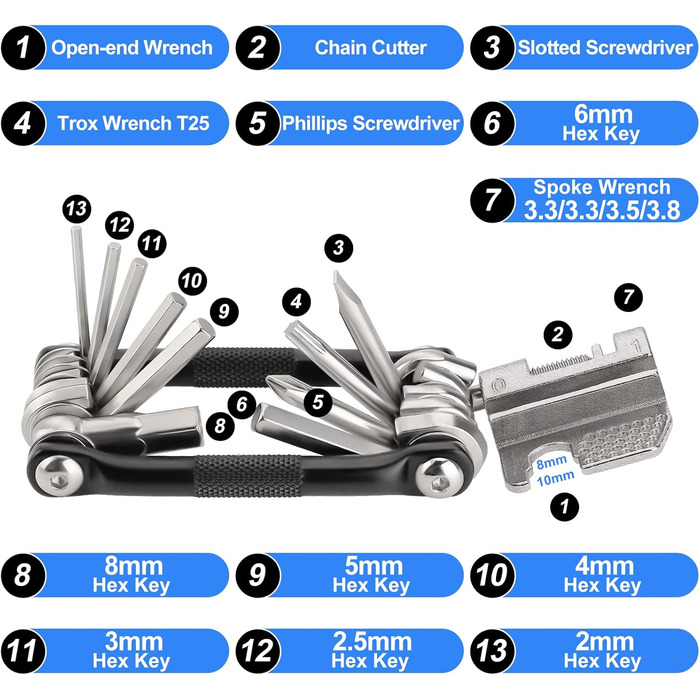 1 Open-end Wrench
2 Chain Cutter
3 Slotted Screwdriver
4 Trox Wrench T25
5 Phillips Screwdriver
6 6mm Hex Key
7 Spoke Wrench 3.3/3.3/3.5/3.8

13
12
11
10
9
3
4
7
2
6
5
8
8mm
10mm
1

8 8mm Hex Key
9 5mm Hex Key
10 4mm Hex Key
11 3mm Hex Key
12 2.5mm Hex Key
13 2mm Hex Key