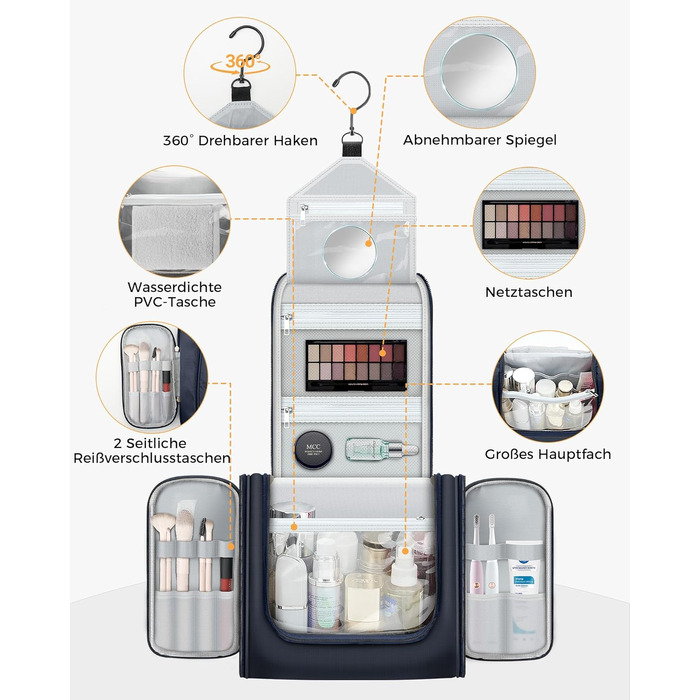 360°

360° Drehbarer Haken

Abnehmbarer Spiegel

Wasserdichte PVC-Tasche

Netztaschen

2 Seitliche Reißverschlusstaschen

Großes Hauptfach

MCC