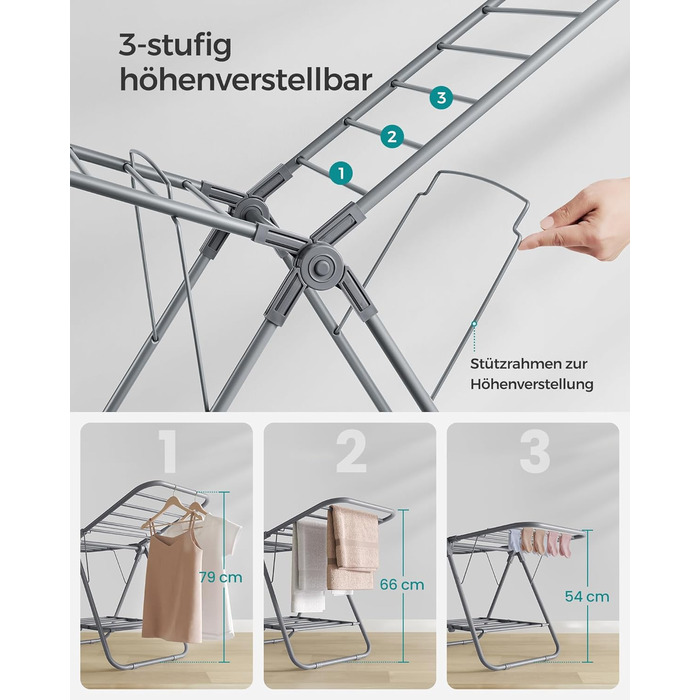 3-stufig höhenverstellbar

3

2

1

Stützrahmen zur Höhenverstellung

1

79 cm

2

66 cm

3

54 cm