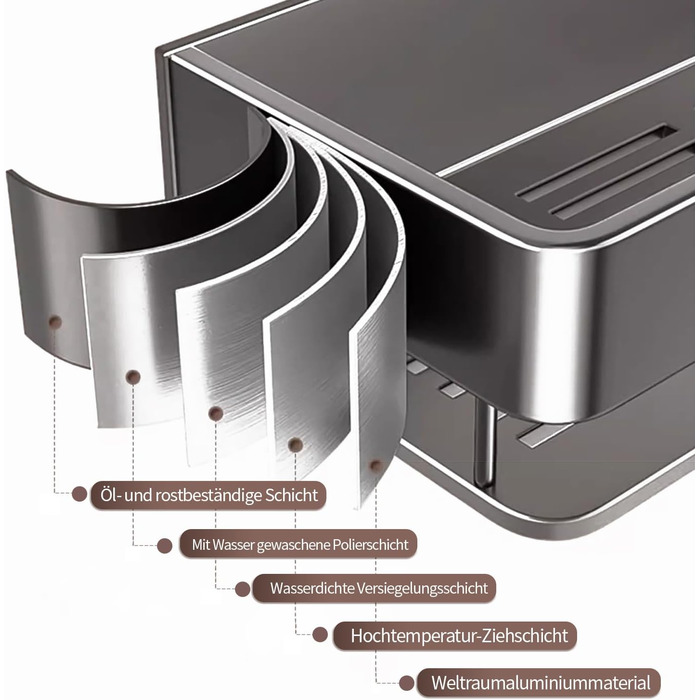 Öl- und rostbeständige Schicht

Mit Wasser gewaschene Polierschicht

Wasserdichte Versiegelungsschicht

Hochtemperatur-Ziehschicht

Weltraumaluminiummaterial