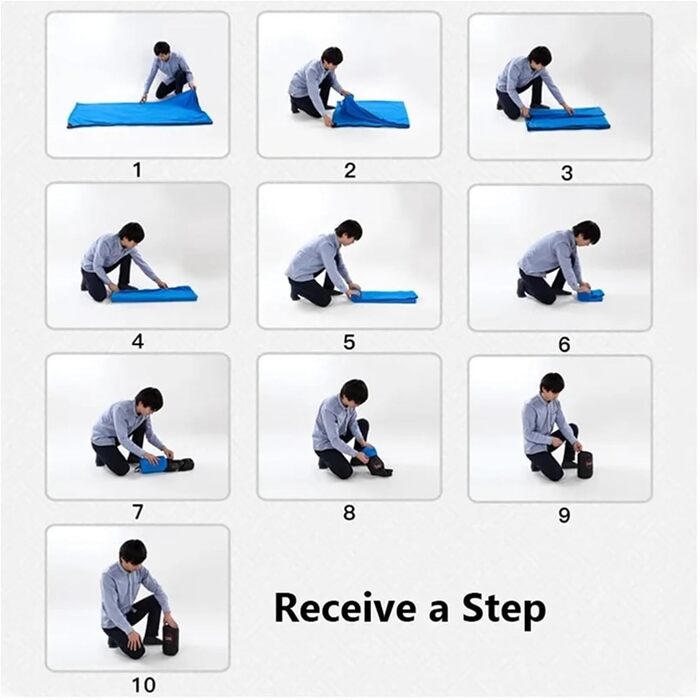 1

2

3

4

5

6

7

8

9

10

Receive a Step