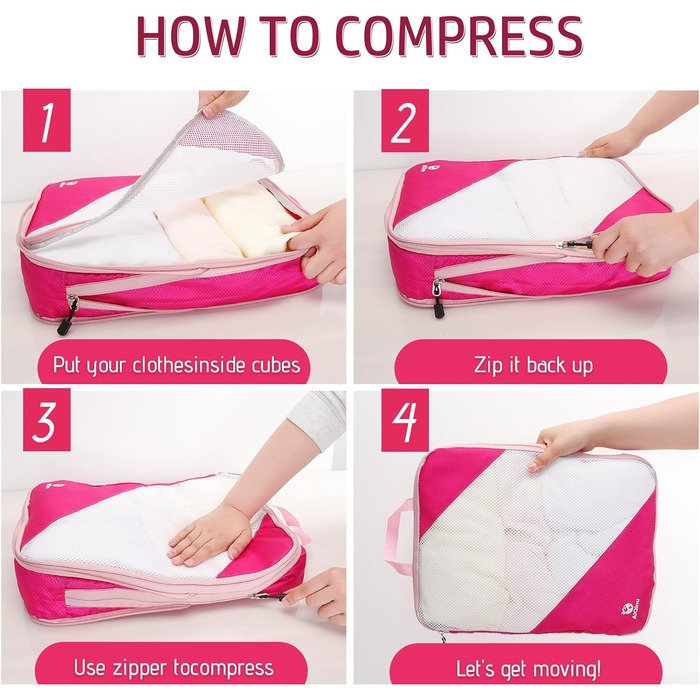 HOW TO COMPRESS

1

Put your clothesinside cubes

2

Zip it back up

3

Use zipper tocompress

4

Let's get moving!