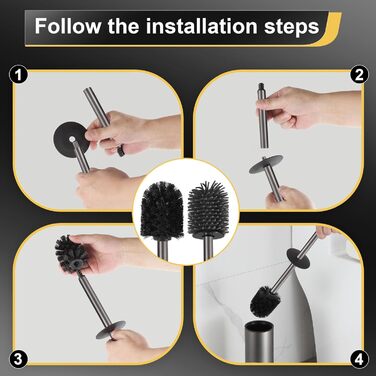 Follow the installation steps

1

2

3

4