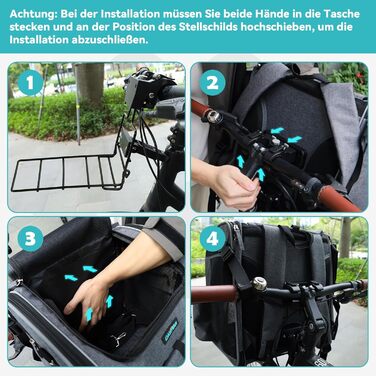 Achtung: Bei der Installation müssen Sie beide Hände in die Tasche stecken und an der Position des Stellschilds hochschieben, um die Installation abzuschließen.

1

2

3

4