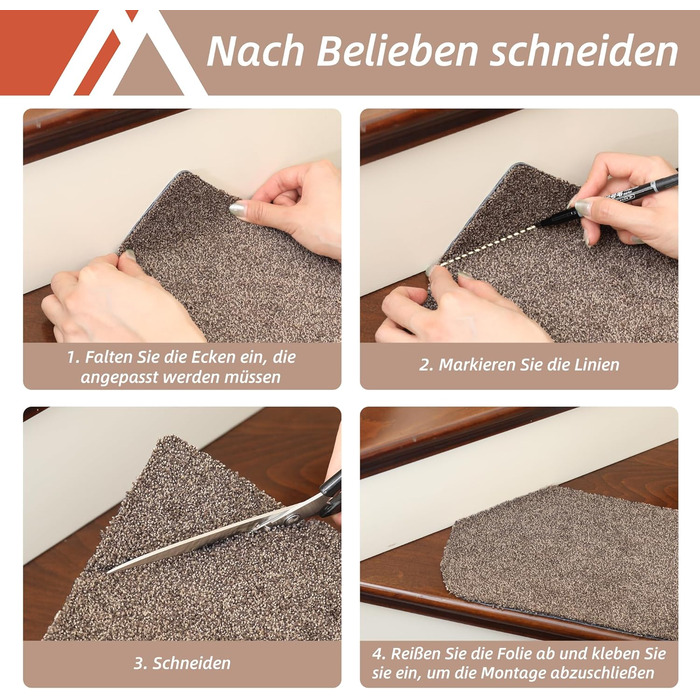 Nach Belieben schneiden

1. Falten Sie die Ecken ein, die angepasst werden müssen

2. Markieren Sie die Linien

3. Schneiden

4. Reißen Sie die Folie ab und kleben Sie sie ein, um die Montage abzuschließen