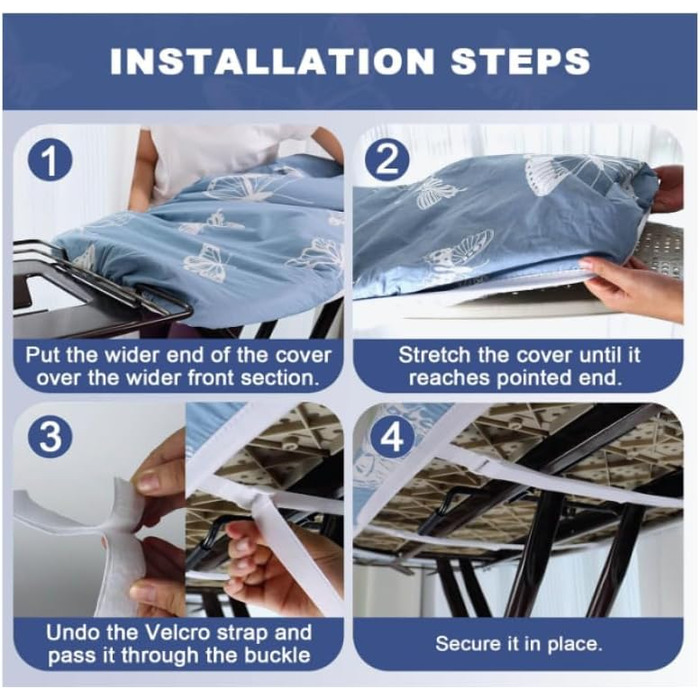 INSTALLATION STEPS

1

Put the wider end of the cover over the wider front section.

2

Stretch the cover until it reaches pointed end.

3

Undo the Velcro strap and pass it through the buckle

4

Secure it in place.