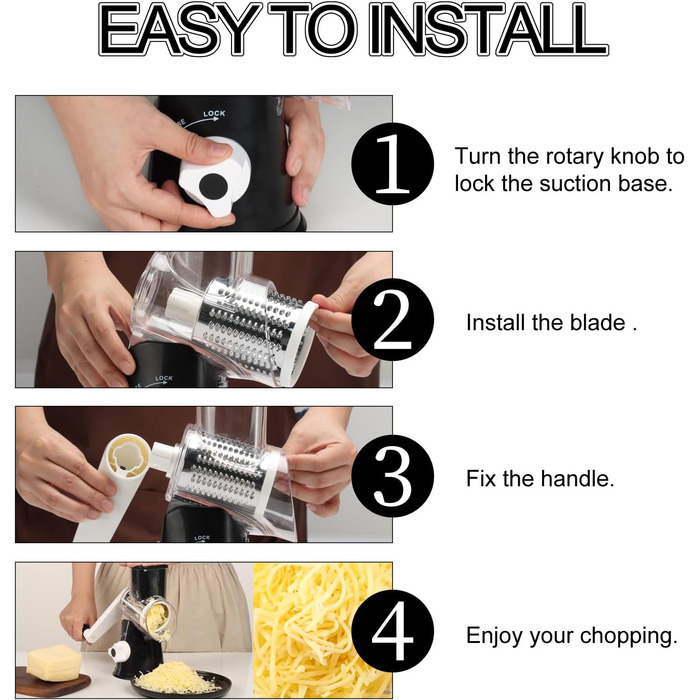 EASY TO INSTALL

LOCK

1

Turn the rotary knob to lock the suction base.

LOCK

2

Install the blade .

LOCK

3

Fix the handle.

4

Enjoy your chopping.