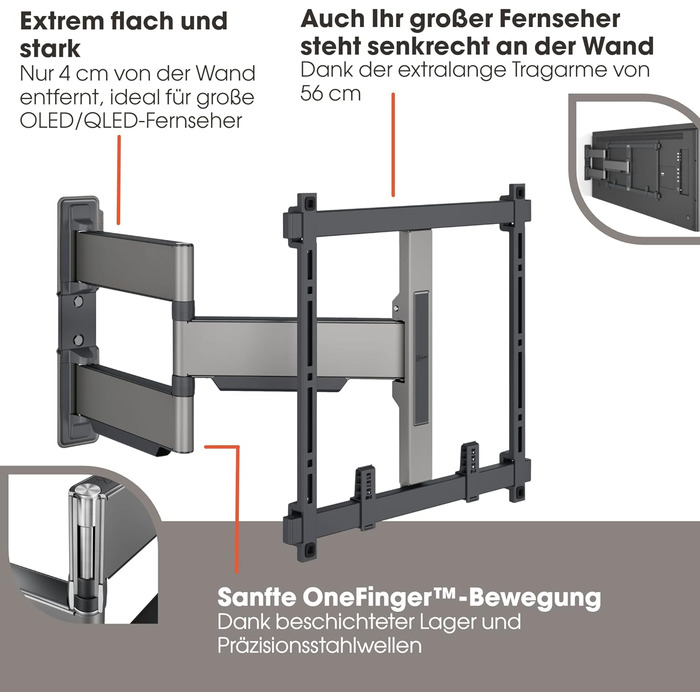 Extrem flach und stark
Nur 4 cm von der Wand entfernt, ideal für große OLED/QLED-Fernseher

Auch Ihr großer Fernseher steht senkrecht an der Wand
Dank der extralange Tragarme von 56 cm

Sanfte OneFinger™-Bewegung
Dank beschichteter Lager und Präzisionsstahlwellen